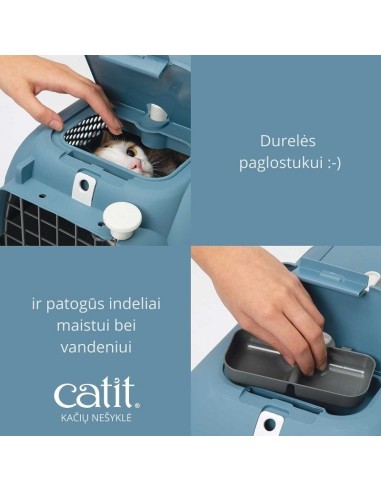 Durelės paglostukui :-)

ir patogūs indeliai maistui bei vandeniui

catit®
KAČIŲ NEŠYKLĖ