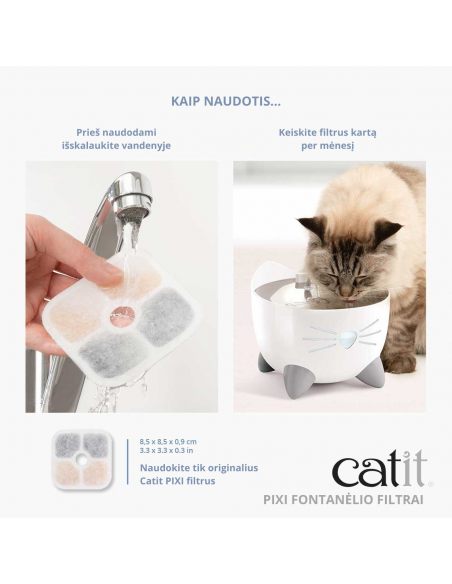 KAIP NAUDOTIS...

Prieš naudodami išskalaukite vandenyje

Keiskite filtrus kartą per mėnesį

8,5 x 8,5 x 0,9 cm
3.3 x 3.3 x 0.3 in

Naudokite tik originalius Catit PIXI filtrus

catit®

PIXI FONTANĖLIO FILTRAI